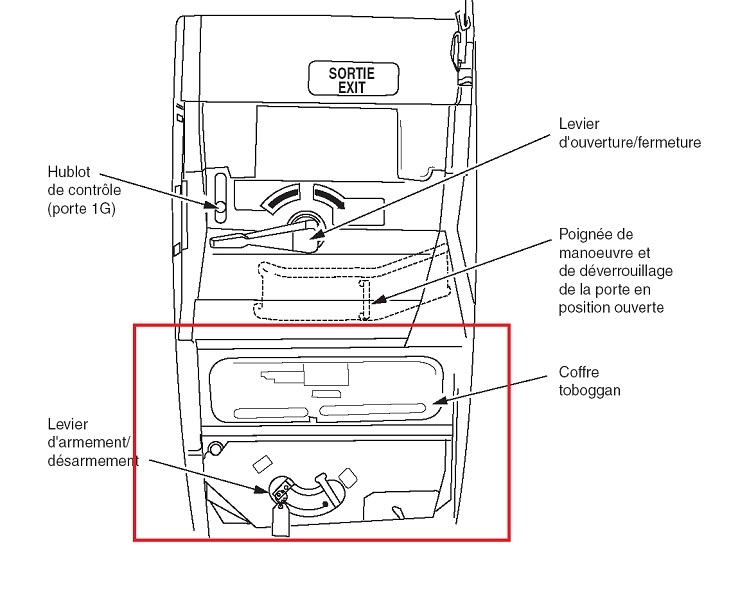 SORTIE
EXIT

Levier d'ouverture/fermeture

Hublot de contrôle (porte 1G)

Poignée de manoeuvre et de déverrouillage de la porte en position ouverte

Coffre toboggan

Levier d'armement/ désarmement